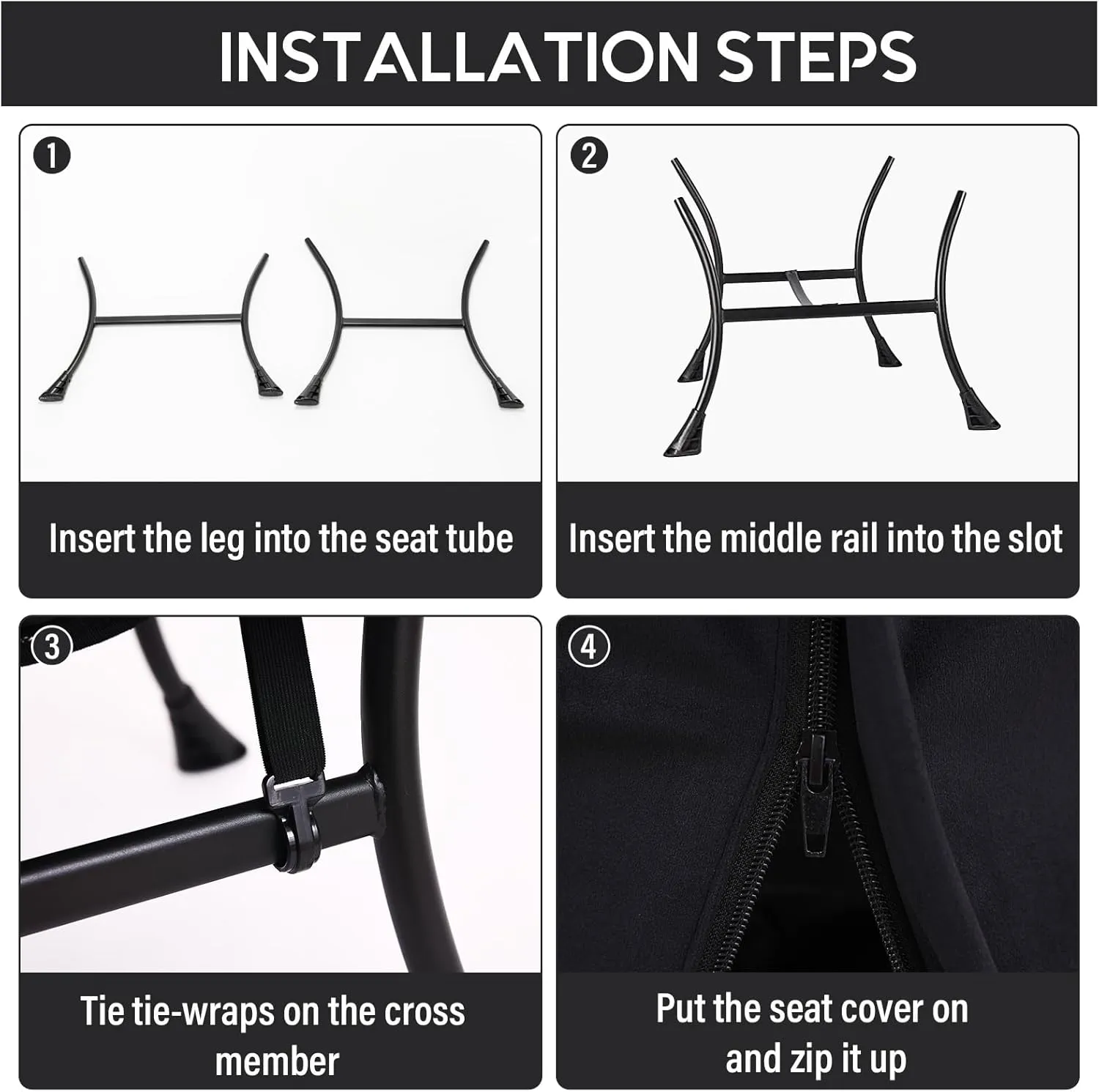 INSTALLATION STEPS

1

Insert the leg into the seat tube

2

Insert the middle rail into the slot

3

Tie tie-wraps on the cross member

4

Put the seat cover on and zip it up